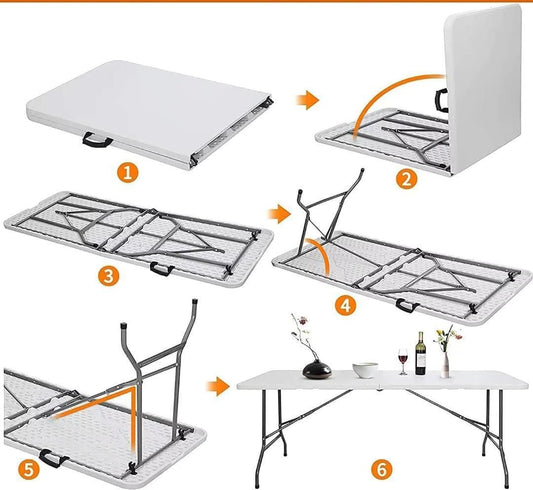 1

2

3

4

5

6